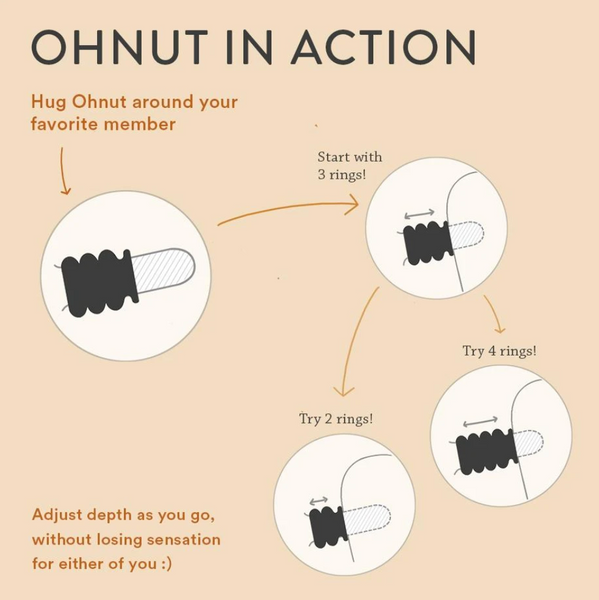 OHNUT IN ACTION

Hug Ohnut around your favorite member

Start with 3 rings!

Try 4 rings!

Try 2 rings!

Adjust depth as you go, without losing sensation for either of you :)